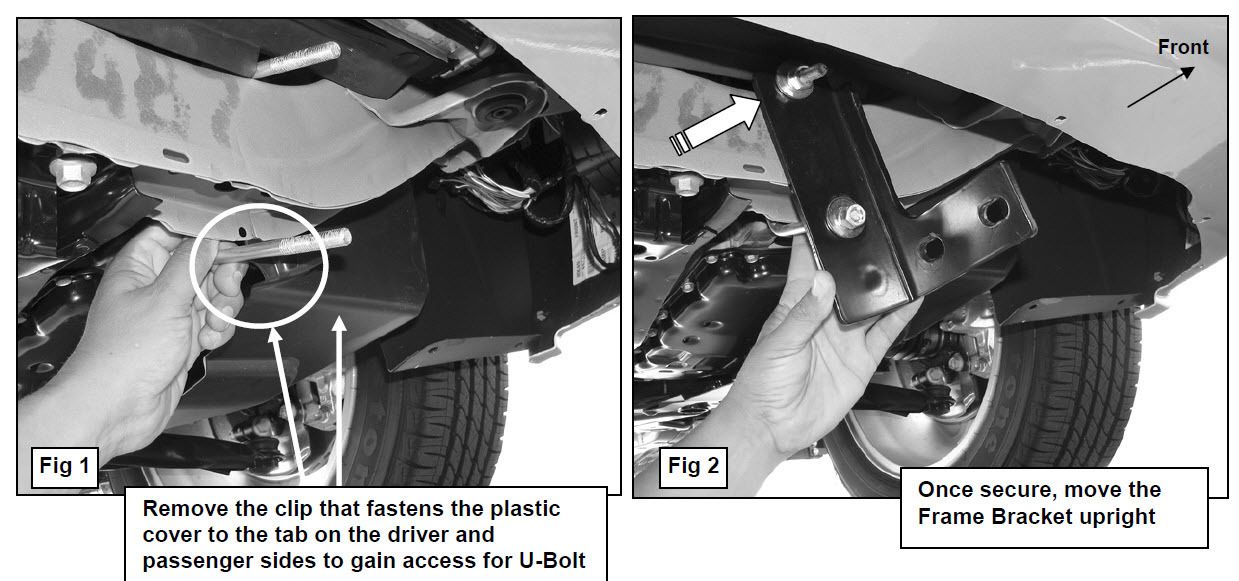 Fig 1

Remove the clip that fastens the plastic cover to the tab on the driver and passenger sides to gain access for U-Bolt

Front

Fig 2

Once secure, move the Frame Bracket upright