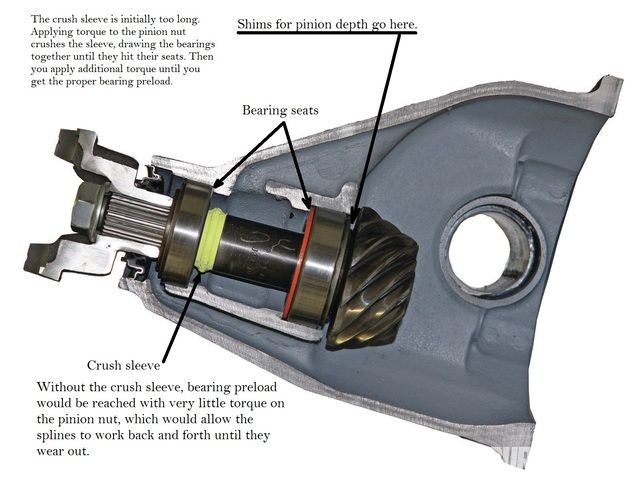 The crush sleeve is initially too long. Applying torque to the pinion nut crushes the sleeve, drawing the bearings together until they hit their seats. Then you apply additional torque until you get the proper bearing preload.

Shims for pinion depth go here.

Bearing seats

Crush sleeve

Without the crush sleeve, bearing preload would be reached with very little torque on the pinion nut, which would allow the splines to work back and forth until they wear out.